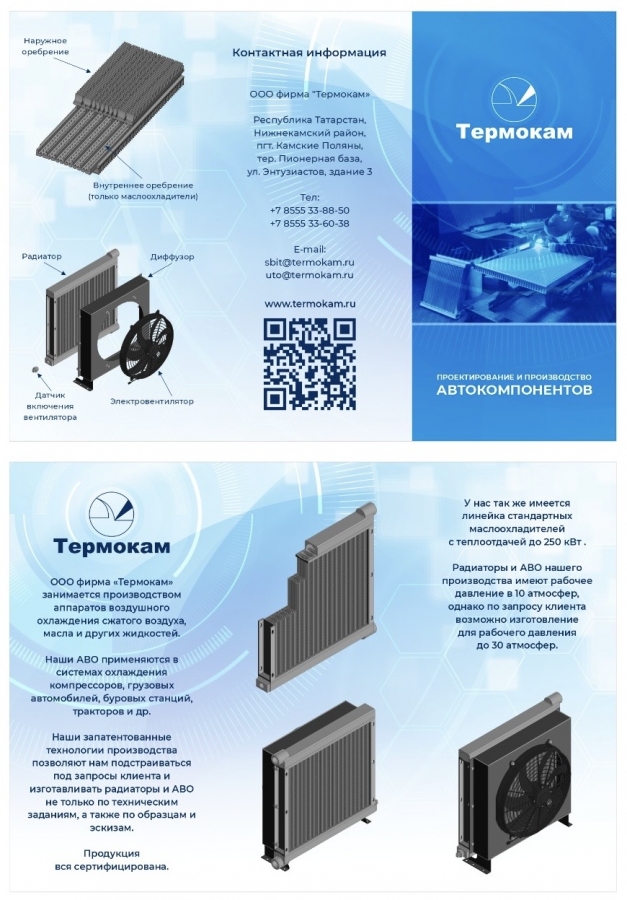 Наружное оребрение

Внутреннее оребрение (только маслоохладители)

Радиатор

Диффузор

Датчик включения вентилятора

Электровентилятор

Контактная информация

ООО фирма "Термокам"

Республика Татарстан, Нижнекамский район, пгт. Камские Поляны, тер. Пионерная база, ул. Энтузиастов, здание 3

Тел:
+7 8555 33-88-50
+7 8555 33-60-38

E-mail:
sbit@termokam.ru
uto@termokam.ru

www.termokam.ru

Термокам

ПРОЕКТИРОВАНИЕ И ПРОИЗВОДСТВО
АВТОКОМПОНЕНТОВ

Термокам

ООО фирма «Термокам» занимается производством аппаратов воздушного охлаждения сжатого воздуха, масла и других жидкостей.

Наши АВО применяются в системах охлаждения компрессоров, грузовых автомобилей, буровых станций, тракторов и др.

Наши запатентованные технологии производства позволяют нам подстраиваться под запросы клиента и изготавливать радиаторы и АВО не только по техническим заданиям, а также по образцам и эскизам.

Продукция вся сертифицирована.

У нас так же имеется линейка стандартных маслоохладителей с теплоотдачей до 250 кВт .

Радиаторы и АВО нашего производства имеют рабочее давление в 10 атмосфер, однако по запросу клиента возможно изготовление для рабочего давления до 30 атмосфер.